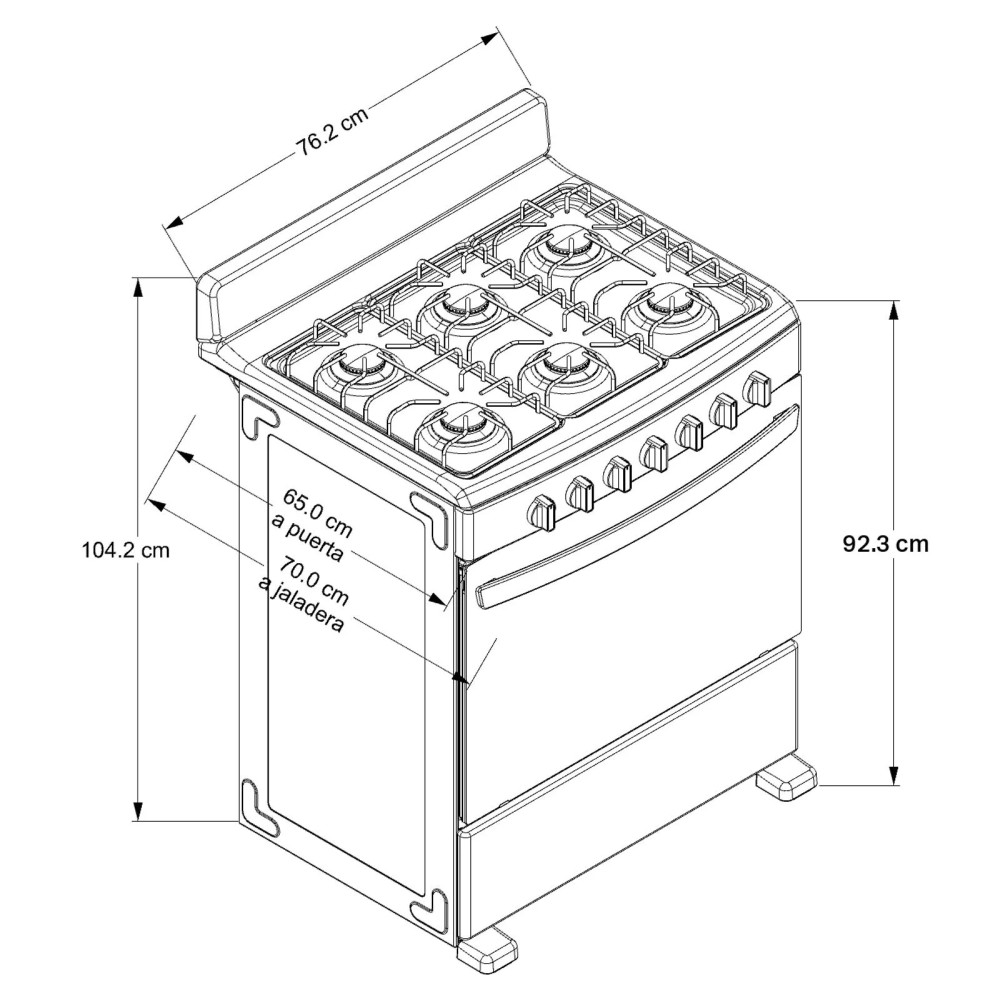 76.2 cm

104.2 cm

65.0 cm
a puerta

70.0 cm
a jaladera

92.3 cm