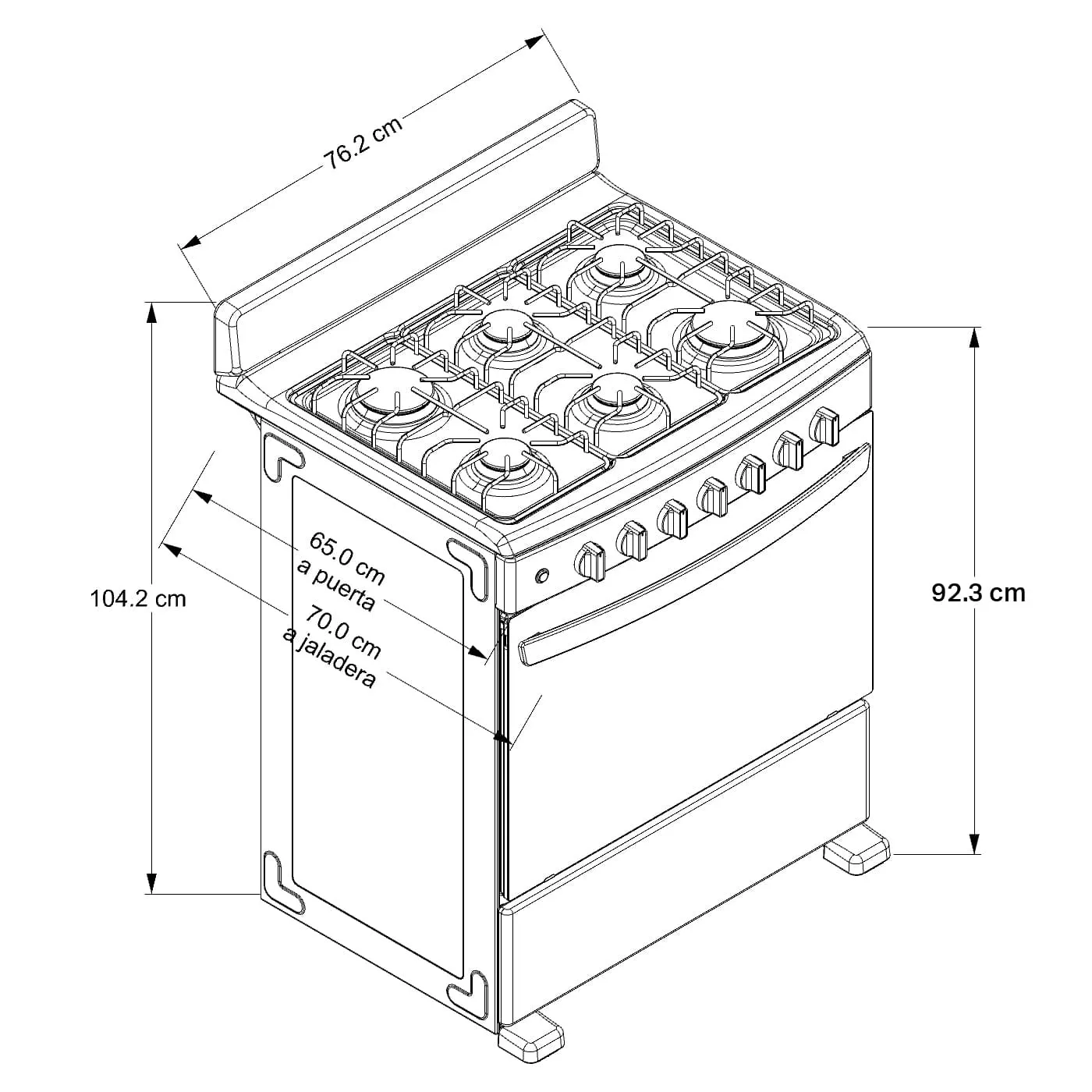 76.2 cm

104.2 cm

65.0 cm
a puerta
70.0 cm
a jaladera

92.3 cm